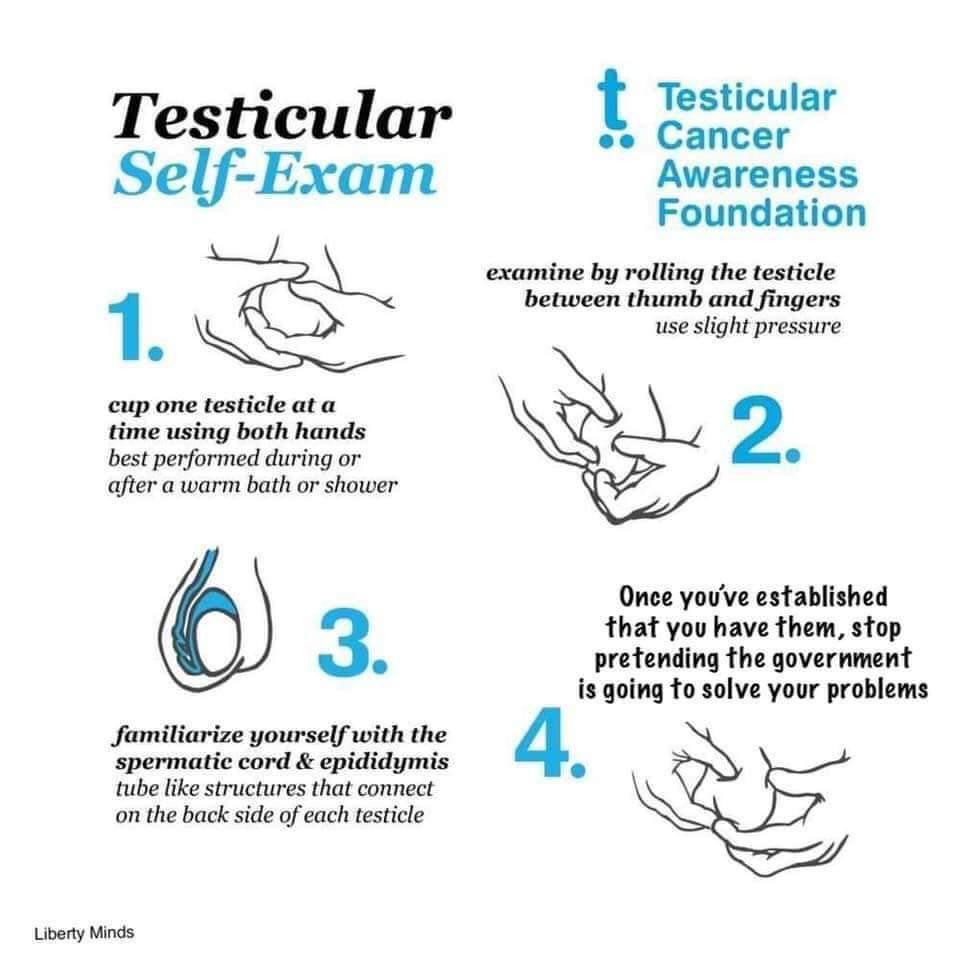 Testicular
Self-Exam

t
Testicular
Cancer
Awareness
Foundation

1.

cup one testicle at a time using both hands
best performed during or after a warm bath or shower

examine by rolling the testicle between thumb and fingers
use slight pressure

2.

3.

familiarize yourself with the spermatic cord & epididymis
tube like structures that connect on the back side of each testicle

Once you've established that you have them, stop pretending the government is going to solve your problems

4.

Liberty Minds